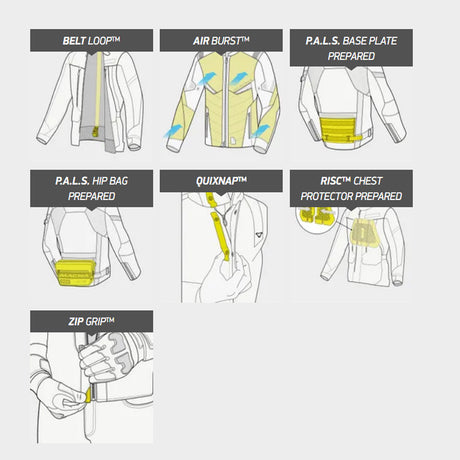 BELT LOOP™

AIR BURST™

P.A.L.S. BASE PLATE PREPARED

P.A.L.S. HIP BAG PREPARED

QUIXNAP™

RISC™ CHEST PROTECTOR PREPARED

ZIP GRIP™