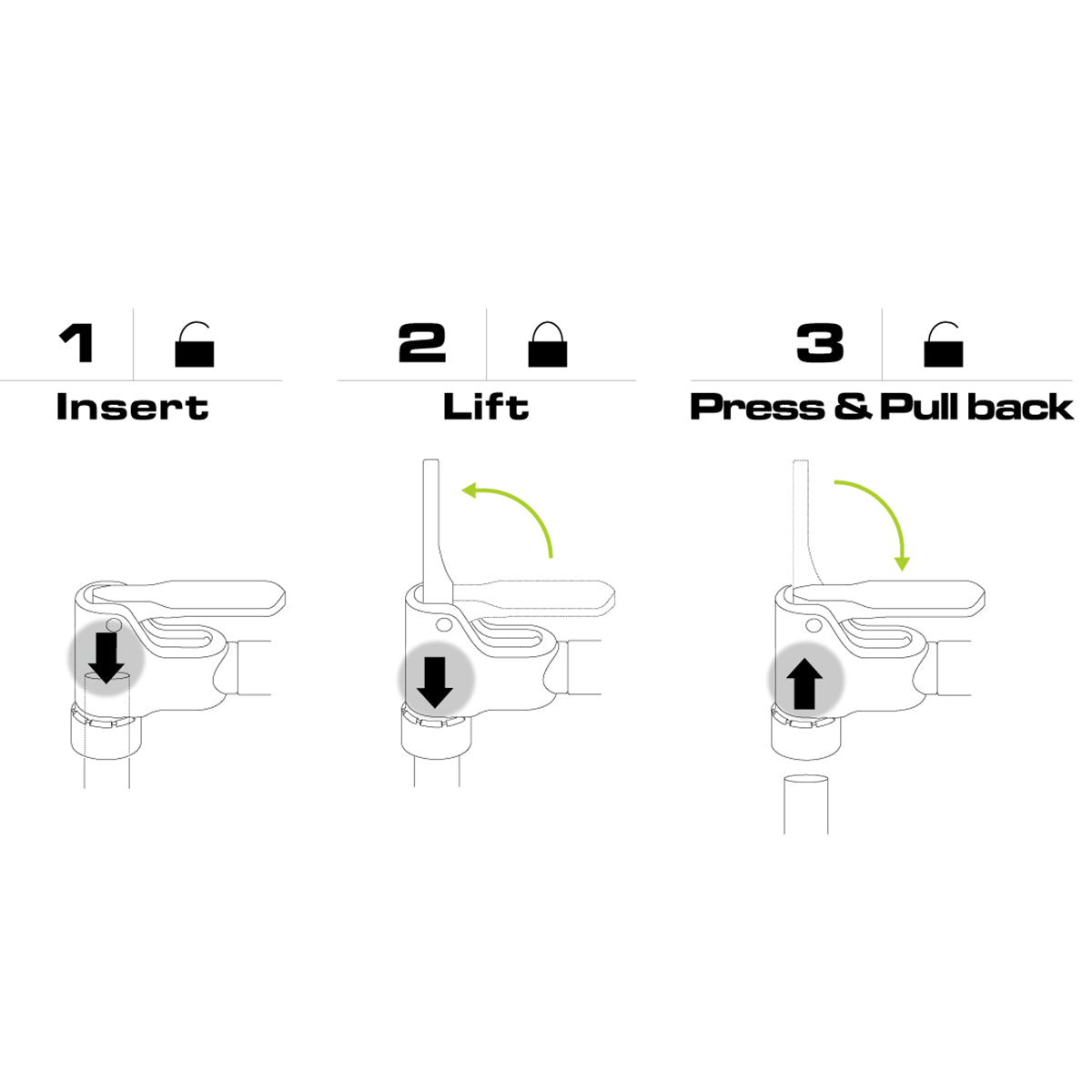 1

Insert

2

Lift

3

Press & Pull back