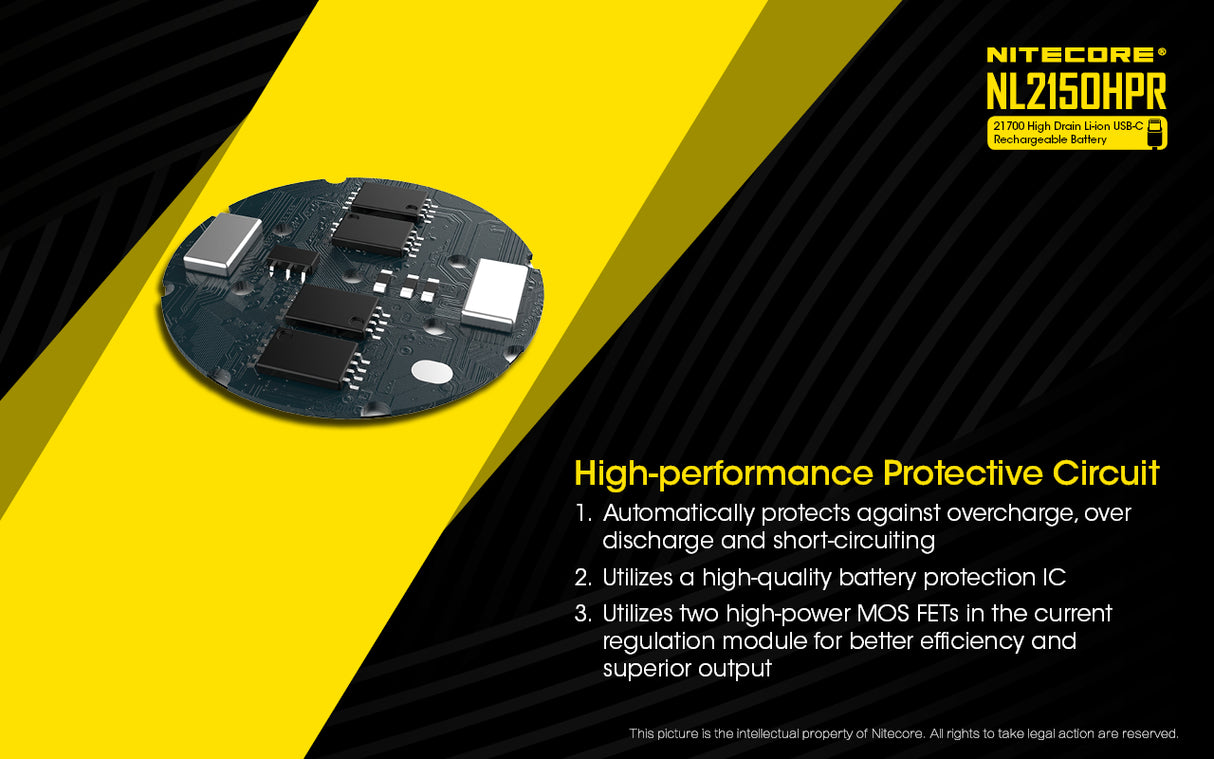 NITECORE®
NL2150HPR
21700 High Drain Li-ion USB-C Rechargeable Battery

High-performance Protective Circuit
1. Automatically protects against overcharge, over discharge and short-circuiting
2. Utilizes a high-quality battery protection IC
3. Utilizes two high-power MOS FETs in the current regulation module for better efficiency and superior output

This picture is the intellectual property of Nitecore. All rights to take legal action are reserved.